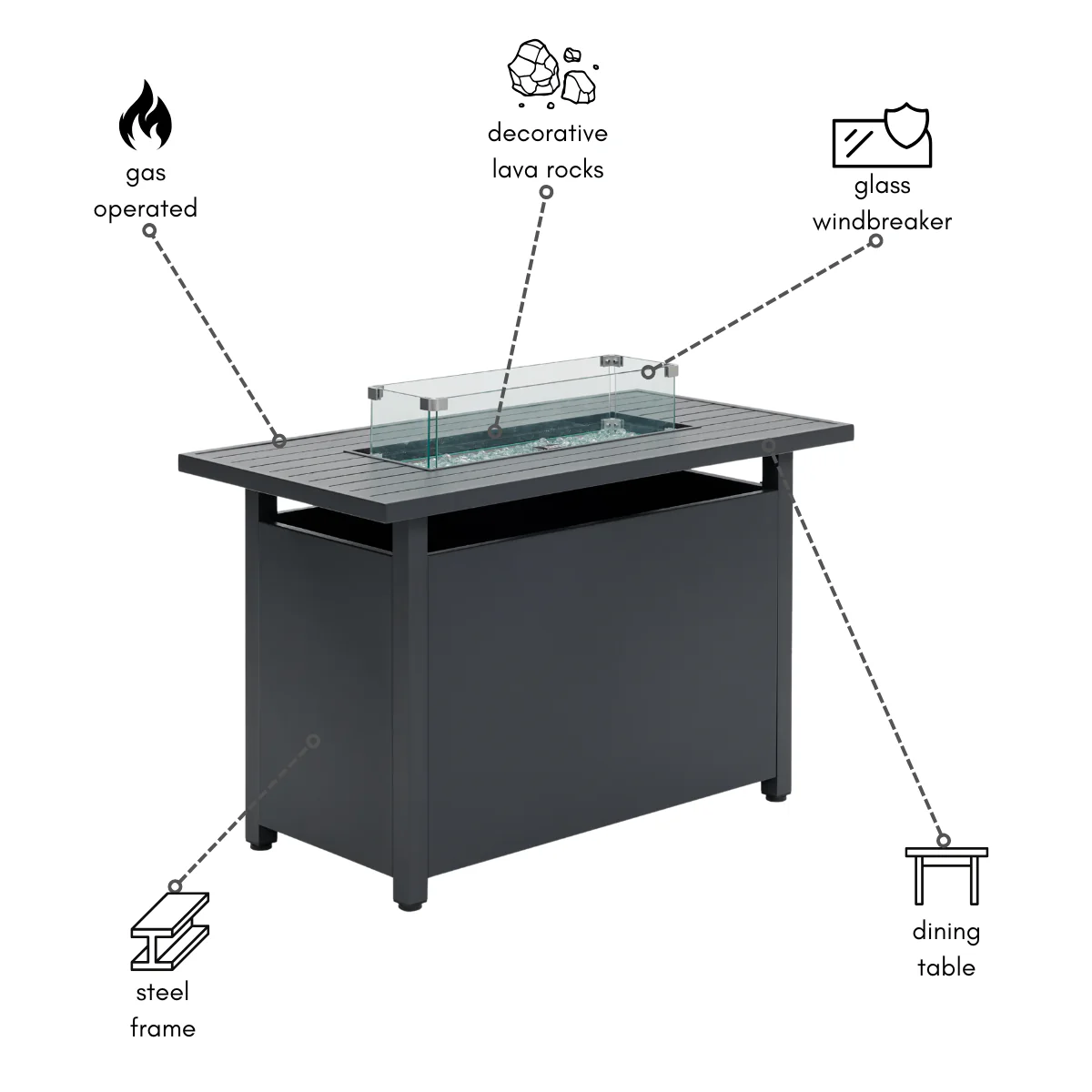 gas operated

decorative lava rocks

glass windbreaker

steel frame

dining table