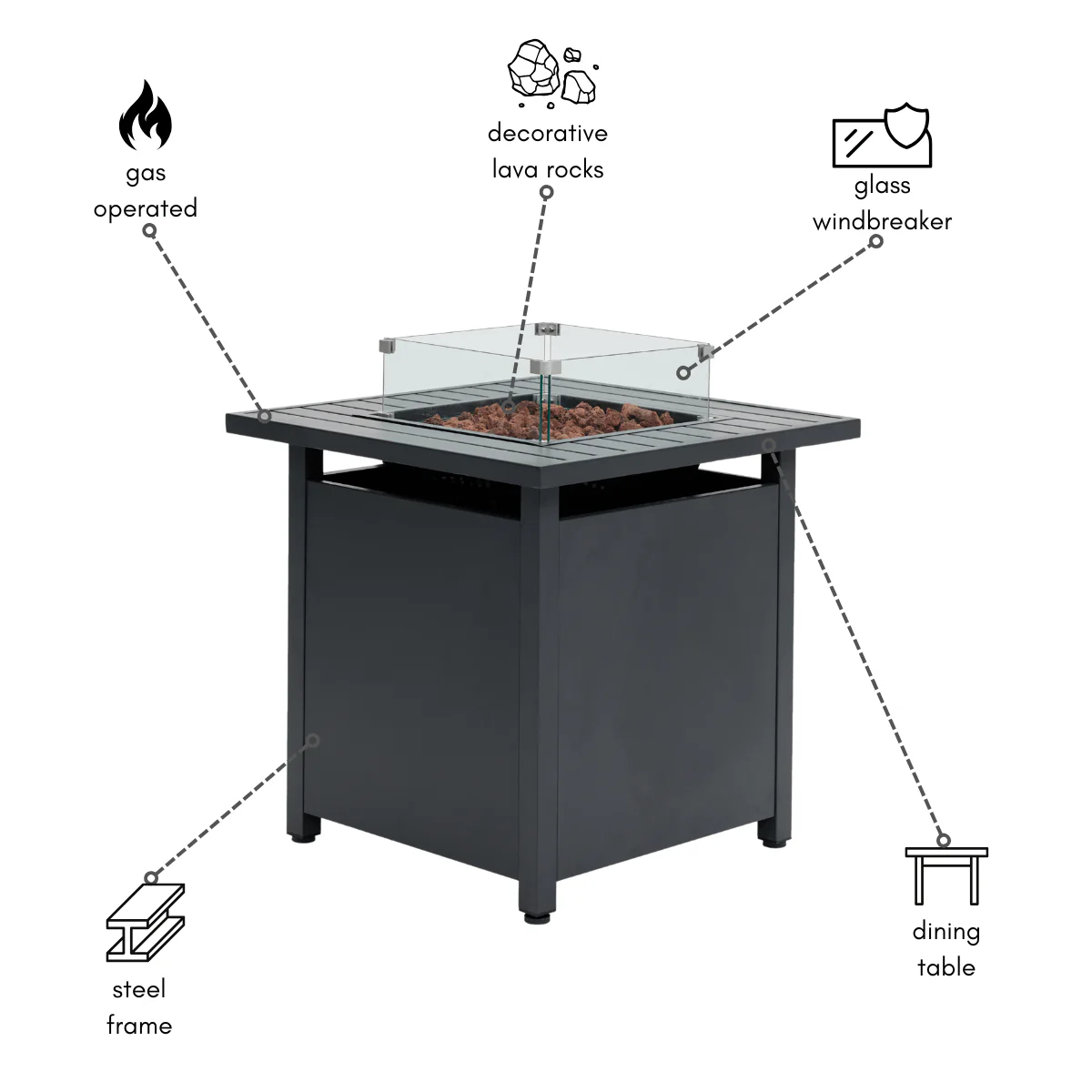 gas operated

decorative lava rocks

glass windbreaker

steel frame

dining table